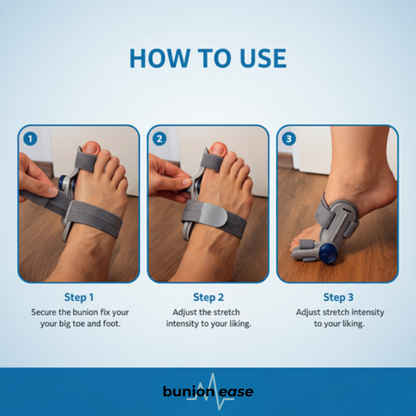 HOW TO USE

1

2

3

Step 1
Secure the bunion fix your your big toe and foot.

Step 2
Adjust the stretch intensity to your liking.

Step 3
Adjust stretch intensity to your liking.

bunion ease